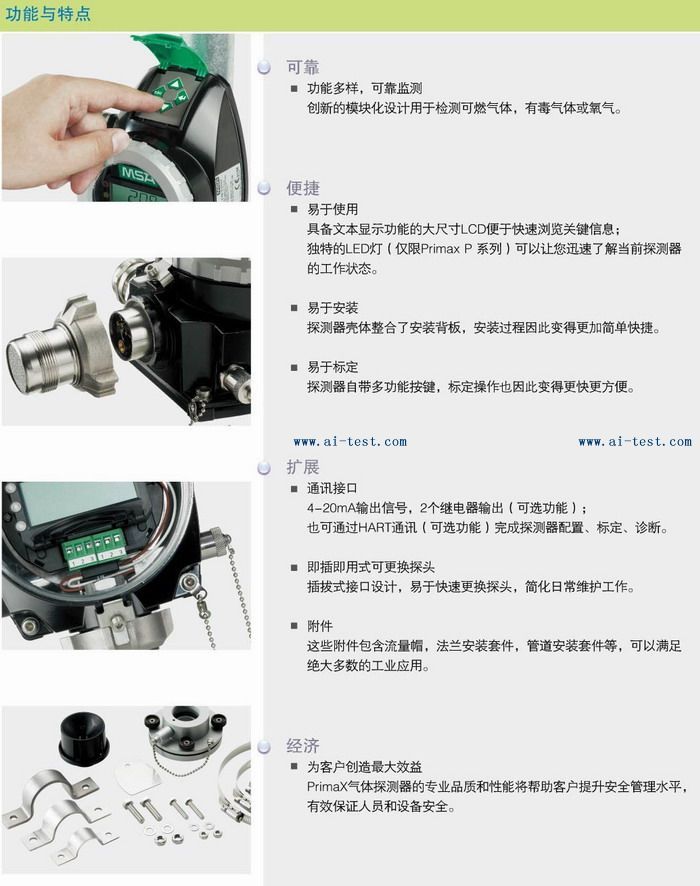 功能与特点

MSA

可靠

■ 功能多样，可靠监测
创新的模块化设计用于检测可燃气体，有毒气体或氧气。

便捷

■ 易于使用
具备文本显示功能的大尺寸LCD便于快速浏览关键信息；
独特的LED灯（仅限Primax P 系列）可以让您迅速了解当前探测器的工作状态。

■ 易于安装
探测器壳体整合了安装背板，安装过程因此变得更加简单快捷。

■ 易于标定
探测器自带多功能按键，标定操作也因此变得更快更方便。

www.ai-test.com www.ai-test.com

扩展

■ 通讯接口
4-20mA输出信号，2个继电器输出（可选功能）；
也可通过HART通讯（可选功能）完成探测器配置、标定、诊断。

■ 即插即用式可更换探头
插拔式接口设计，易于快速更换探头，简化日常维护工作。

■ 附件
这些附件包含流量帽，法兰安装套件，管道安装套件等，可以满足绝大多数的工业应用。

经济

■ 为客户创造最大效益
PrimaX气体探测器的专业品质和性能将帮助客户提升安全管理水平，有效保证人员和设备安全。